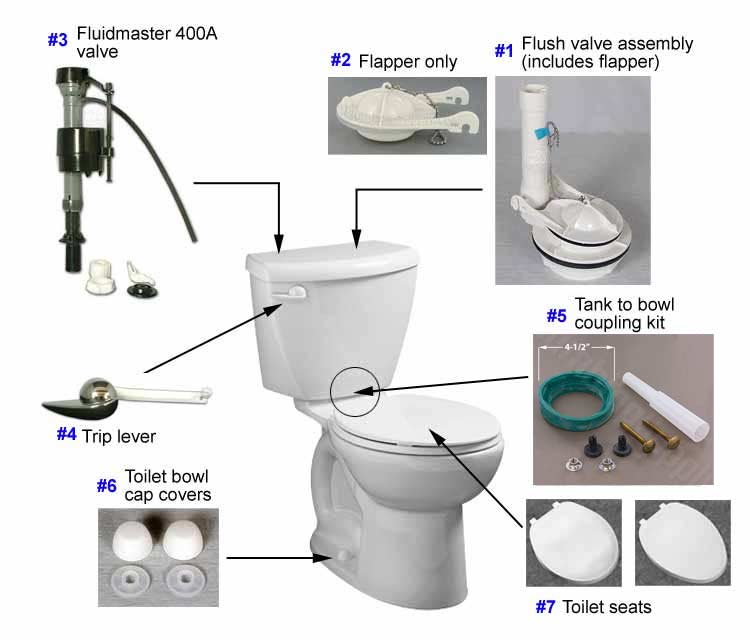 #3 Fluidmaster 400A valve

#2 Flapper only

#1 Flush valve assembly (includes flapper)

#5 Tank to bowl coupling kit

4-1/2"

#4 Trip lever

#6 Toilet bowl cap covers

#7 Toilet seats